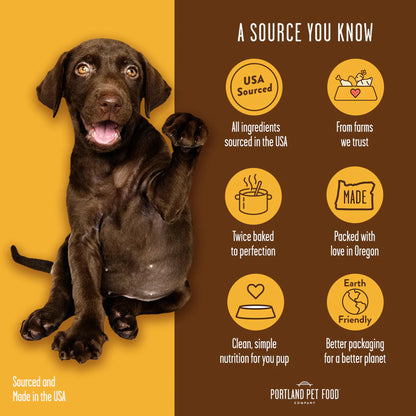 A SOURCE YOU KNOW

USA Sourced

All ingredients sourced in the USA

From farms we trust

Twice baked to perfection

MADE

Packed with love in Oregon

Clean, simple nutrition for you pup

Earth Friendly

Better packaging for a better planet

Sourced and Made in the USA

PORTLAND PET FOOD COMPANY